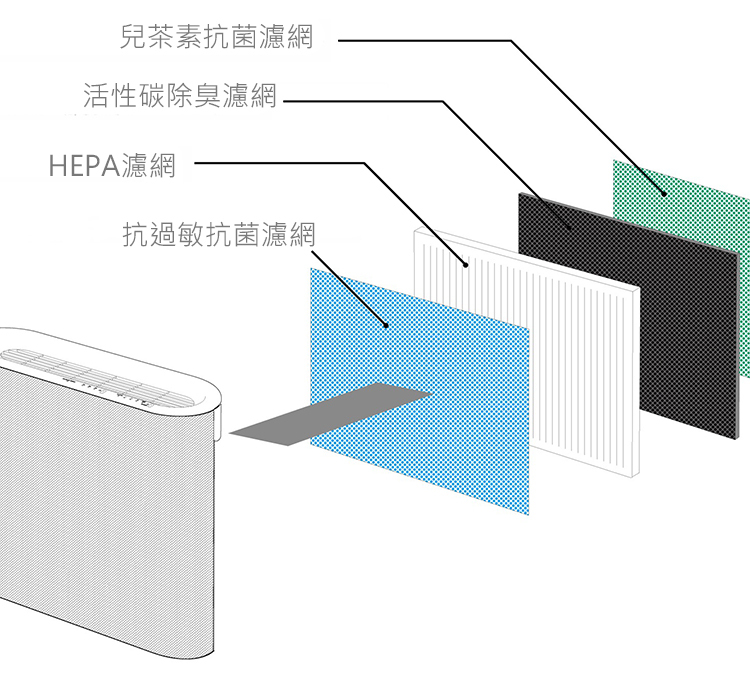 兒茶素抗菌濾網

活性碳除臭濾網

HEPA濾網

抗過敏抗菌濾網